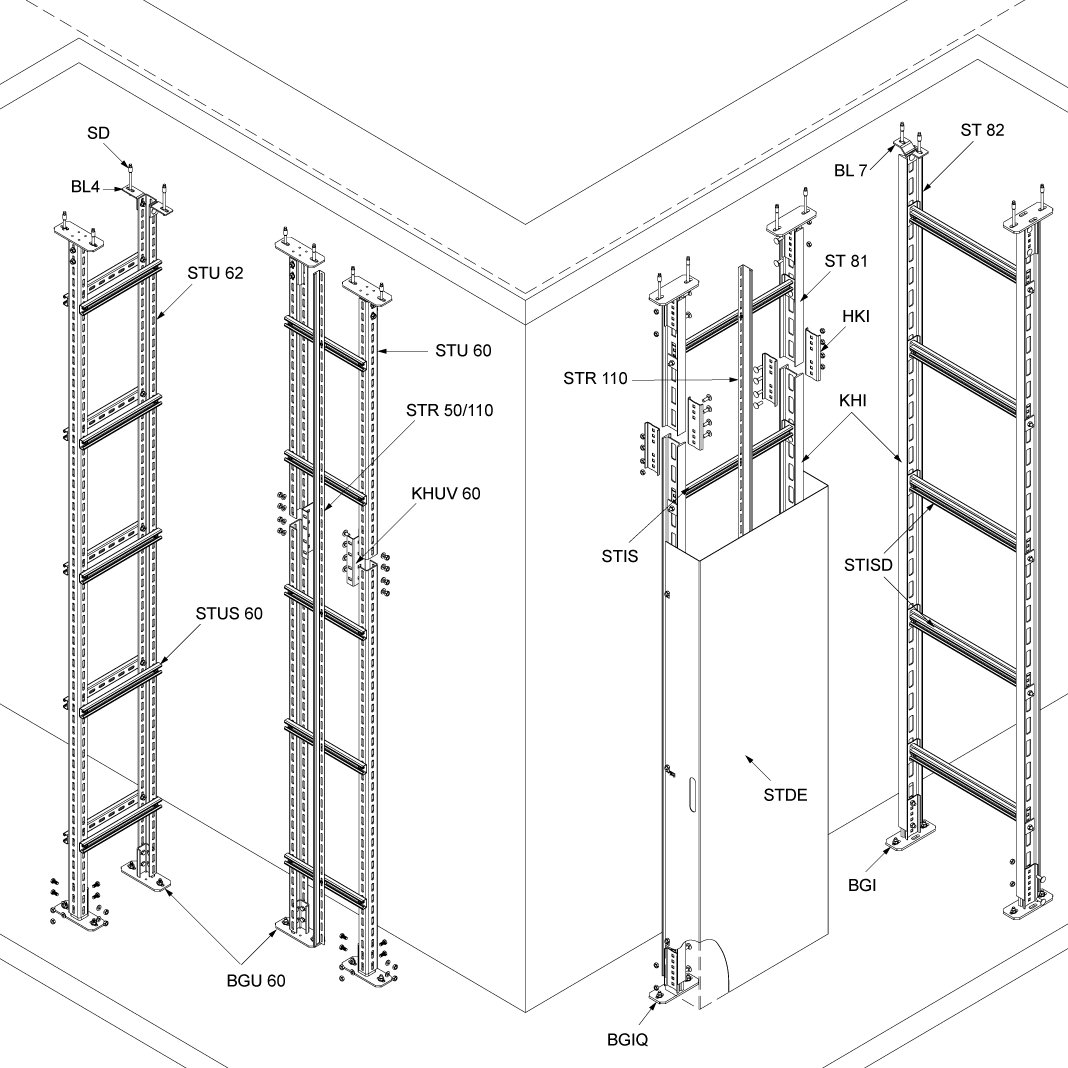 SD
BL4
STU 62
STU 60
STR 50/110
KHUV 60
STUS 60
BGU 60
BL 7
ST 82
ST 81
HKI
STR 110
KHI
STIS
STISD
STDE
BGI
BGIQ