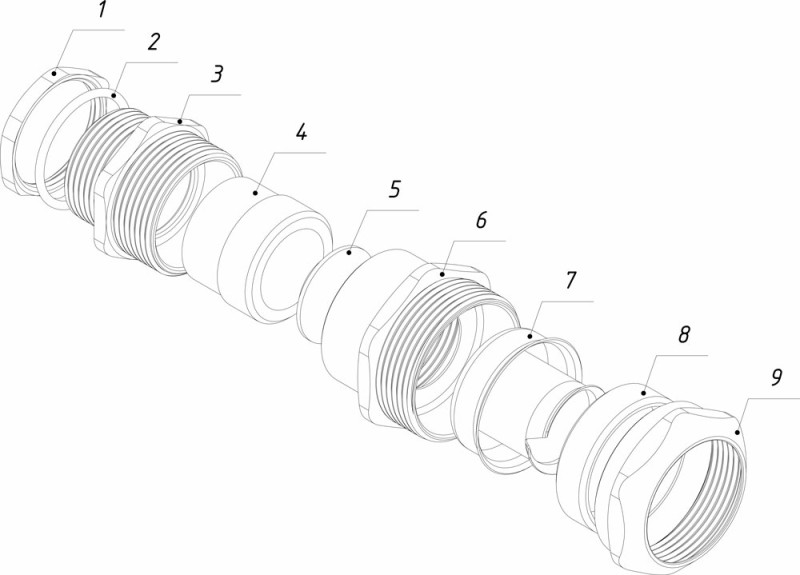 1
2
3
4
5
6
7
8
9