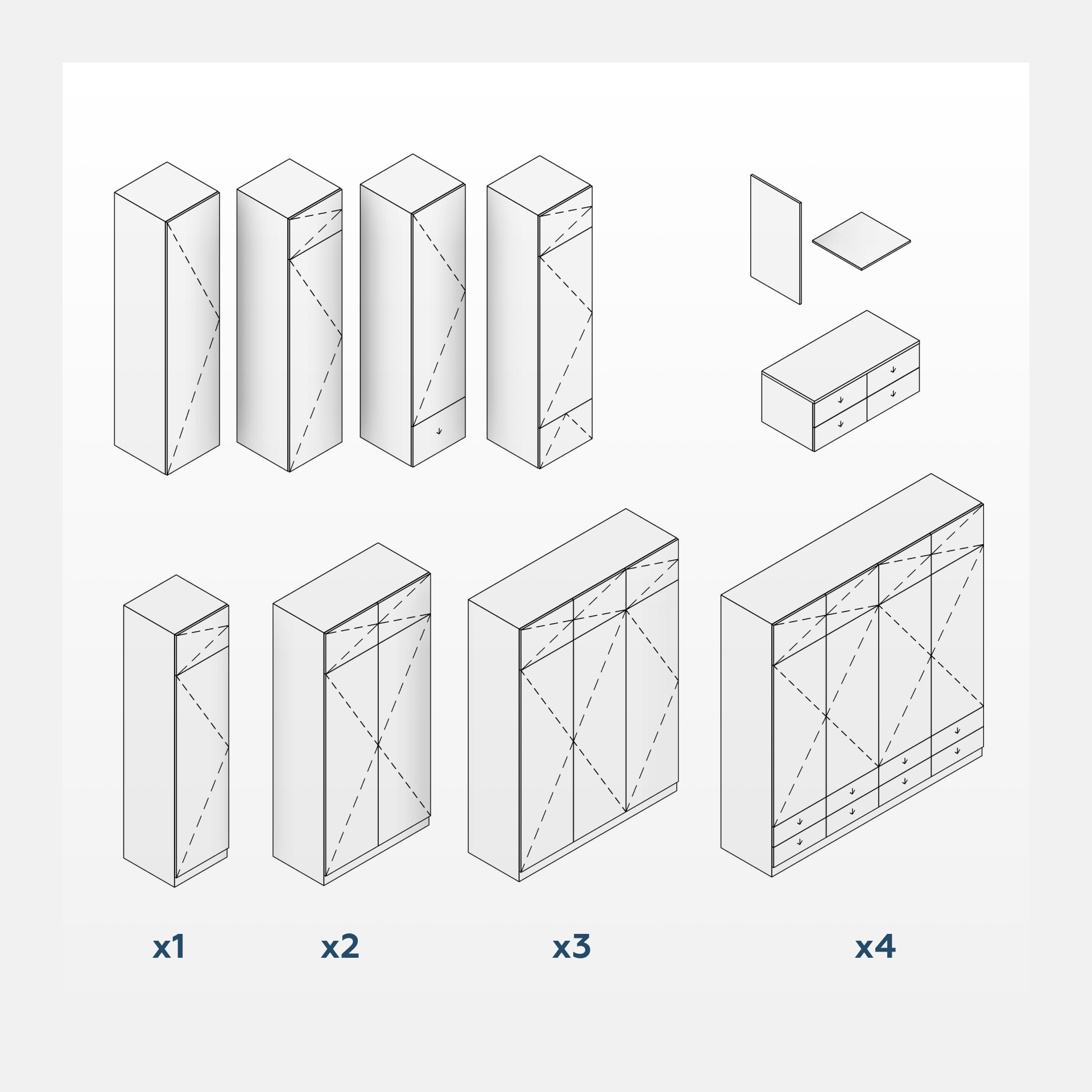 x1

x2

x3

x4