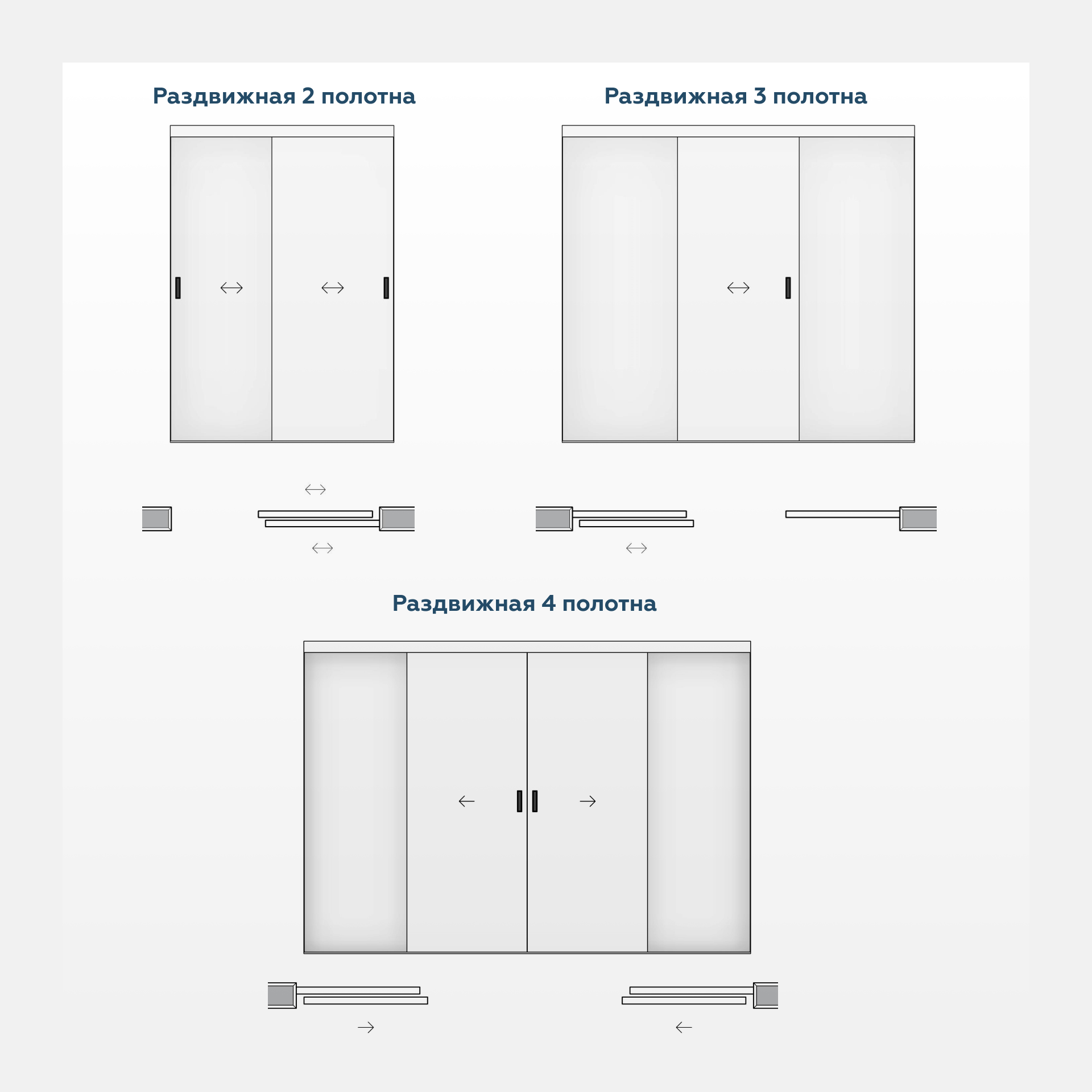 Раздвижная 2 полотна

Раздвижная 3 полотна

Раздвижная 4 полотна