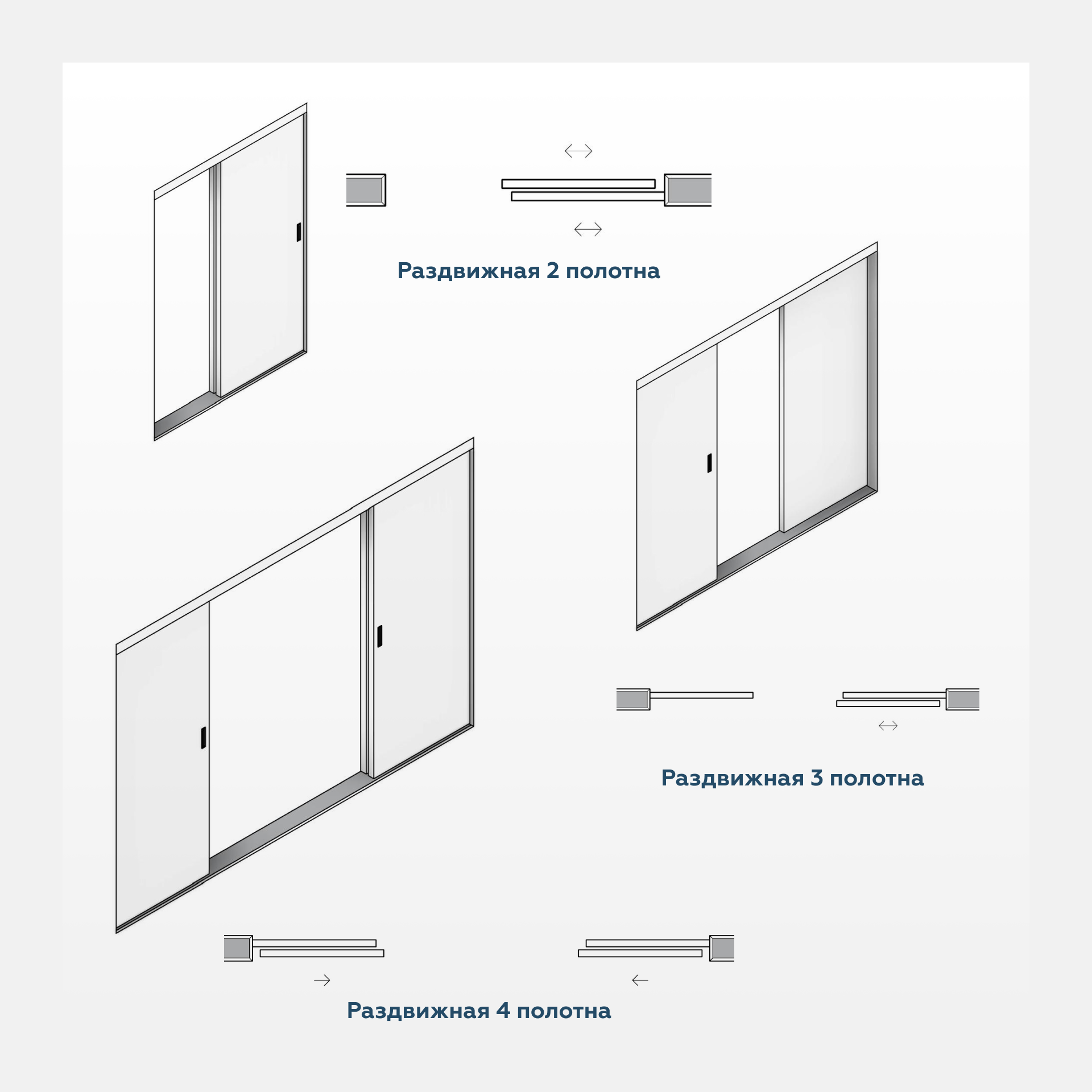 Раздвижная 2 полотна

Раздвижная 3 полотна

Раздвижная 4 полотна